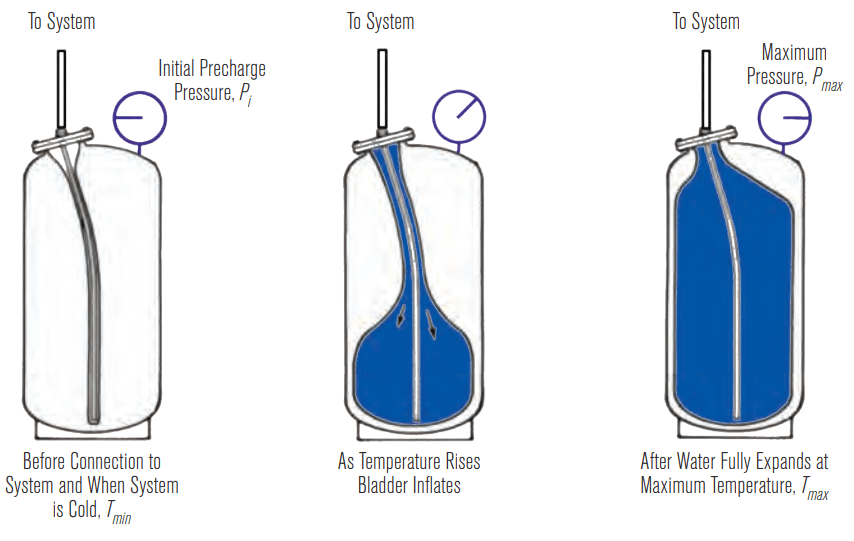 To System

Initial Precharge Pressure, $P_i$

Before Connection to System and When System is Cold, $T_{min}$

To System

As Temperature Rises Bladder Inflates

To System

Maximum Pressure, $P_{max}$

After Water Fully Expands at Maximum Temperature, $T_{max}$