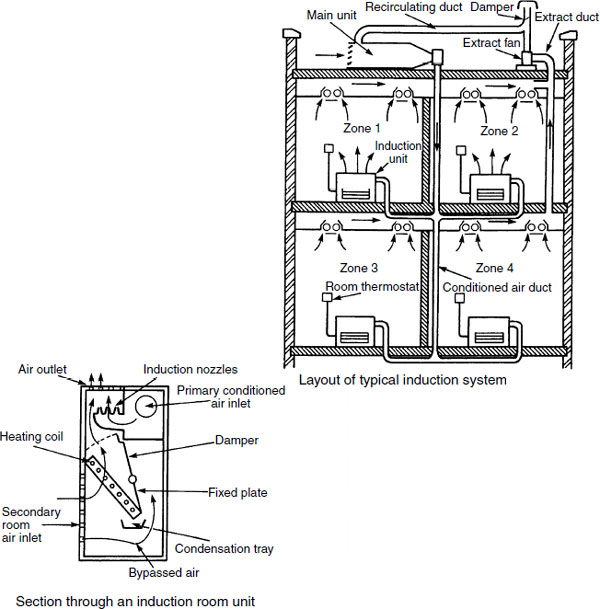 Main unit
Recirculating duct
Damper
Extract duct
Extract fan
Zone 1
Zone 2
Induction unit
Zone 3
Zone 4
Room thermostat
Conditioned air duct
Layout of typical induction system

Air outlet
Induction nozzles
Primary conditioned air inlet
Heating coil
Damper
Fixed plate
Secondary room air inlet
Condensation tray
Bypassed air
Section through an induction room unit